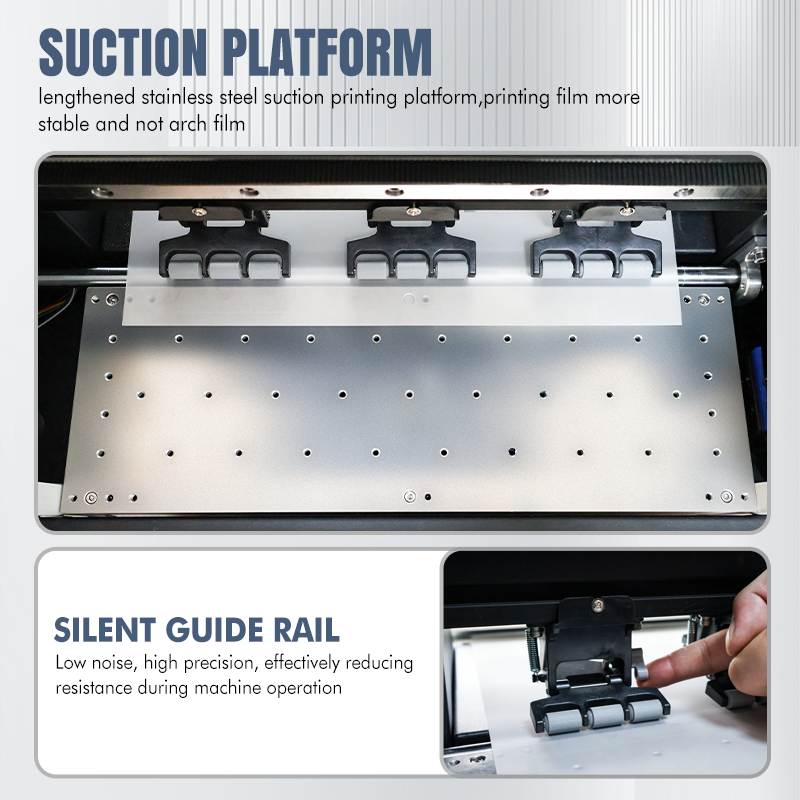 SUCTION PLATFORM

lengthened stainless steel suction printing platform,printing film more stable and not arch film

SILENT GUIDE RAIL

Low noise, high precision, effectively reducing resistance during machine operation